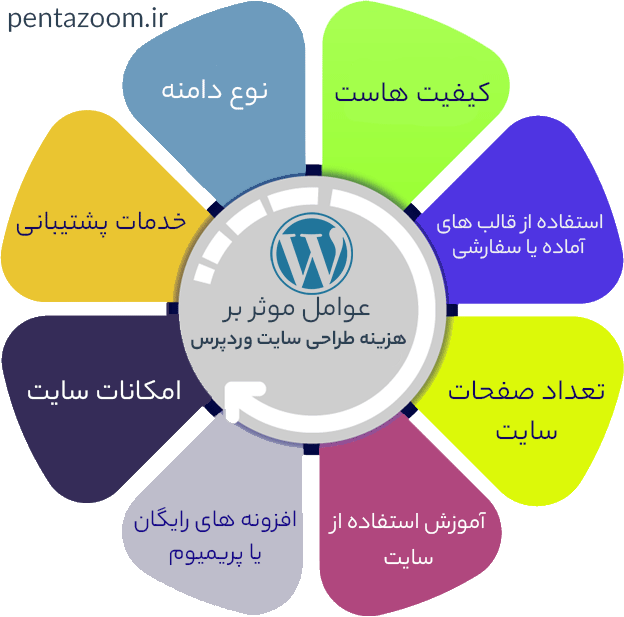 pentazoom.ir

عوامل موثر بر
هزینه طراحی سایت وردپرس

کیفیت هاست

استفاده از قالب های آماده یا سفارشی

تعداد صفحات سایت

آموزش استفاده از سایت

افزونه های رایگان یا پریمیوم

امکانات سایت

خدمات پشتیبانی

نوع دامنه