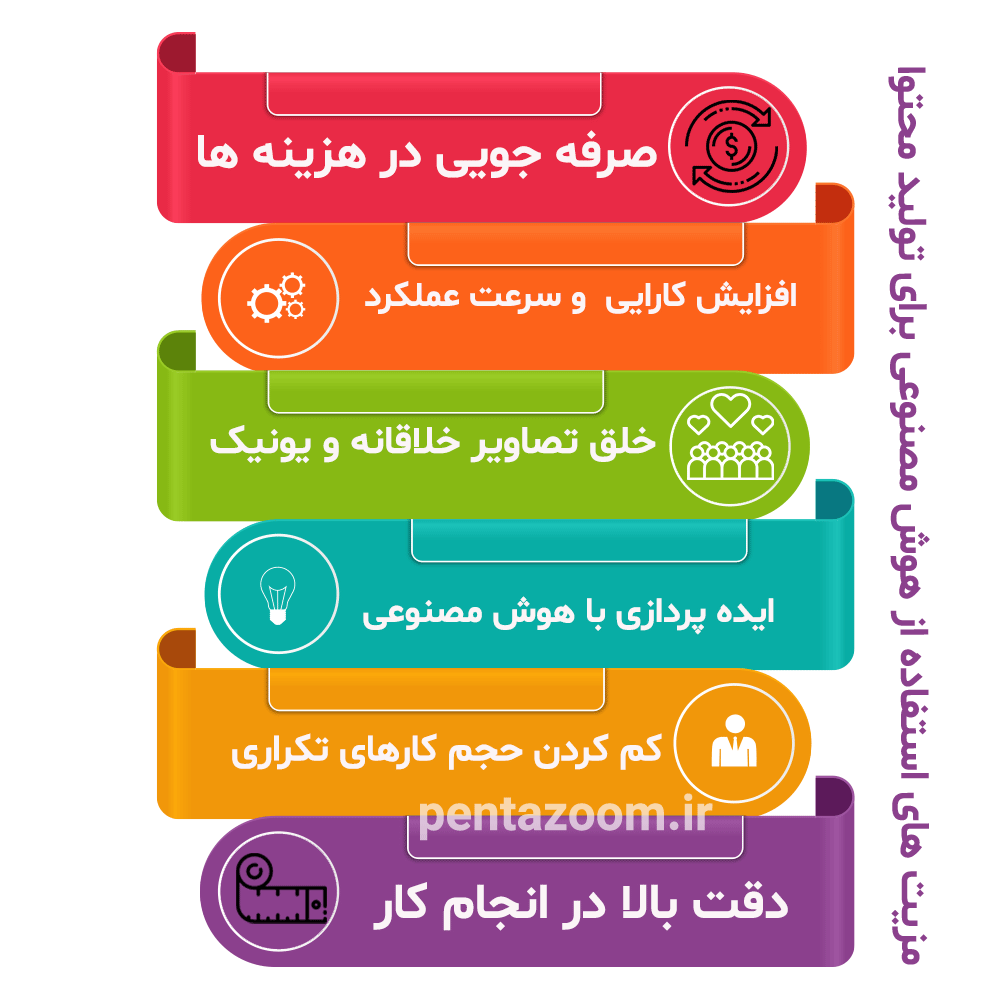 مزیت های استفاده از هوش مصنوعی برای تولید محتوا

صرفه جویی در هزینه ها

افزایش کارایی و سرعت عملکرد

خلق تصاویر خلاقانه و یونیک

ایده پردازی با هوش مصنوعی

کم کردن حجم کارهای تکراری

pentazoom.ir

دقت بالا در انجام کار