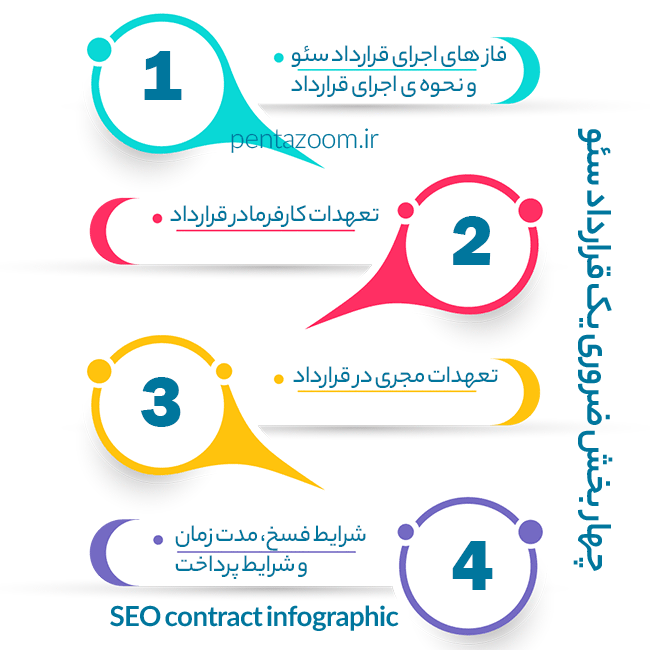 چهار بخش ضروری یک قرارداد سئو

1
فاز های اجرای قرارداد سئو و نحوه ی اجرای قرارداد

pentazoom.ir

2
تعهدات کارفرما در قرارداد

3
تعهدات مجری در قرارداد

4
شرایط فسخ، مدت زمان و شرایط پرداخت

SEO contract infographic